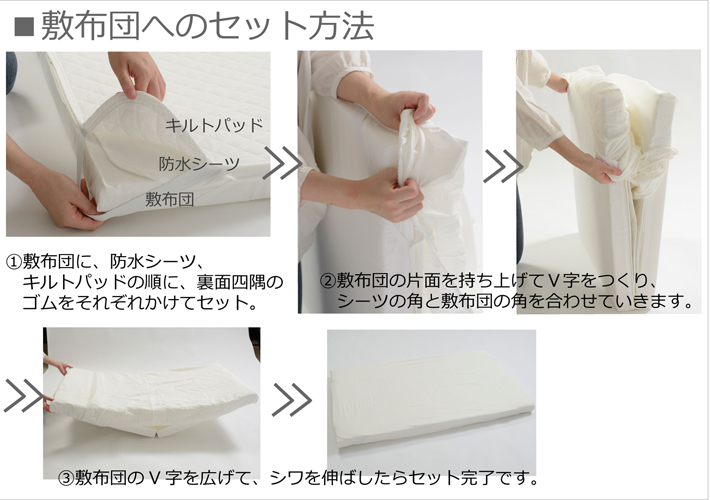 ■敷布団へのセット方法

キルトパッド
防水シーツ
敷布団

①敷布団に、防水シーツ、キルトパッドの順に、裏面四隅のゴムをそれぞれかけてセット。

②敷布団の片面を持ち上げてＶ字をつくり、シーツの角と敷布団の角を合わせていきます。

③敷布団のＶ字を広げて、シワを伸ばしたらセット完了です。